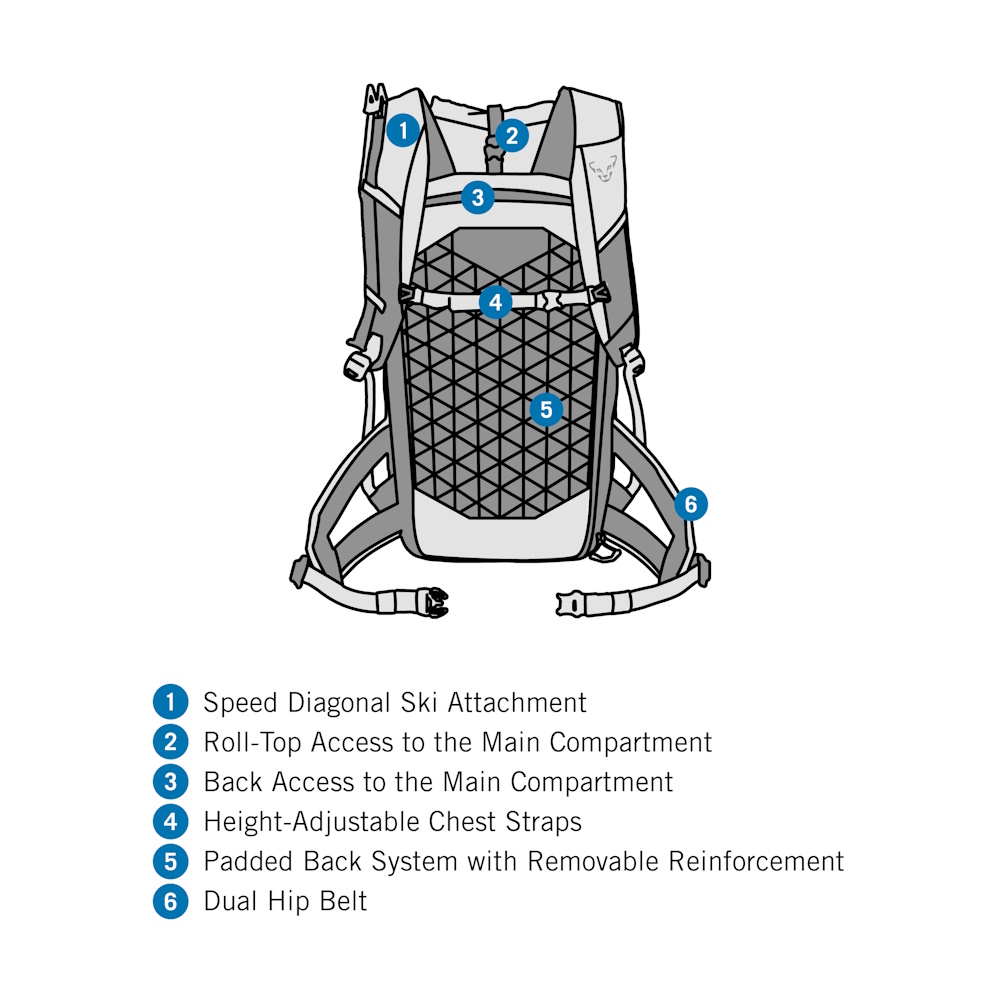 1
2
3
4
5
6

1 Speed Diagonal Ski Attachment
2 Roll-Top Access to the Main Compartment
3 Back Access to the Main Compartment
4 Height-Adjustable Chest Straps
5 Padded Back System with Removable Reinforcement
6 Dual Hip Belt